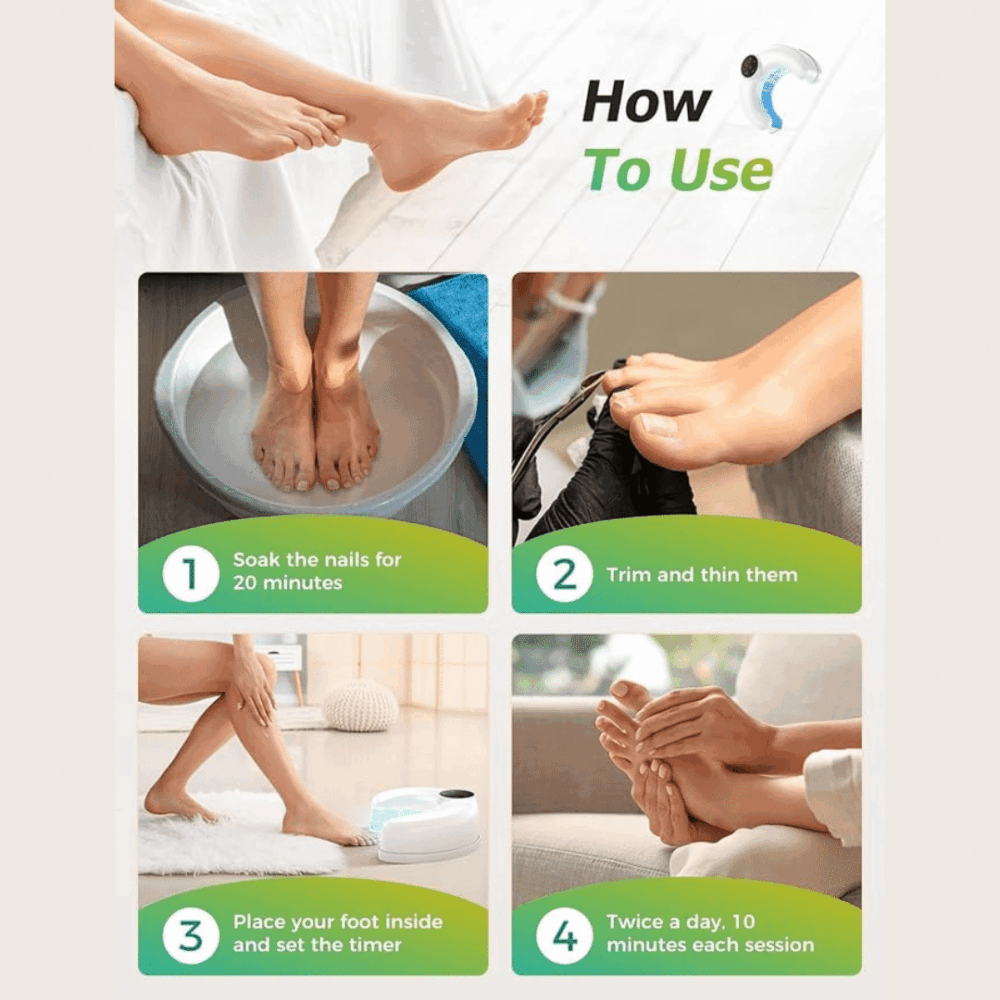 How
To Use

1 Soak the nails for 20 minutes

2 Trim and thin them

3 Place your foot inside and set the timer

4 Twice a day, 10 minutes each session